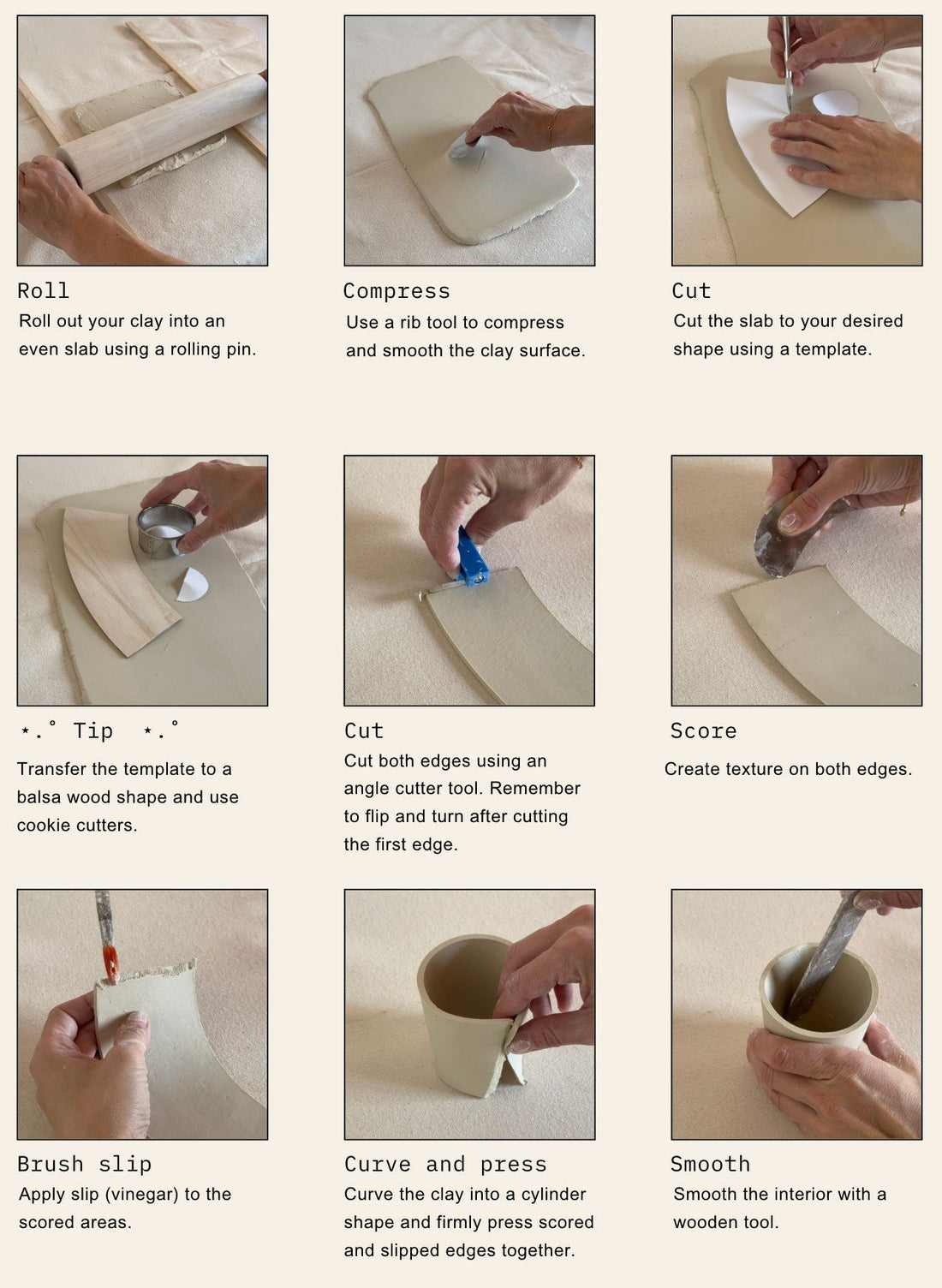 Roll
Roll out your clay into an even slab using a rolling pin.

Compress
Use a rib tool to compress and smooth the clay surface.

Cut
Cut the slab to your desired shape using a template.

⋆.˚ Tip ⋆.˚
Transfer the template to a balsa wood shape and use cookie cutters.

Cut
Cut both edges using an angle cutter tool. Remember to flip and turn after cutting the first edge.

Score
Create texture on both edges.

Brush slip
Apply slip (vinegar) to the scored areas.

Curve and press
Curve the clay into a cylinder shape and firmly press scored and slipped edges together.

Smooth
Smooth the interior with a wooden tool.